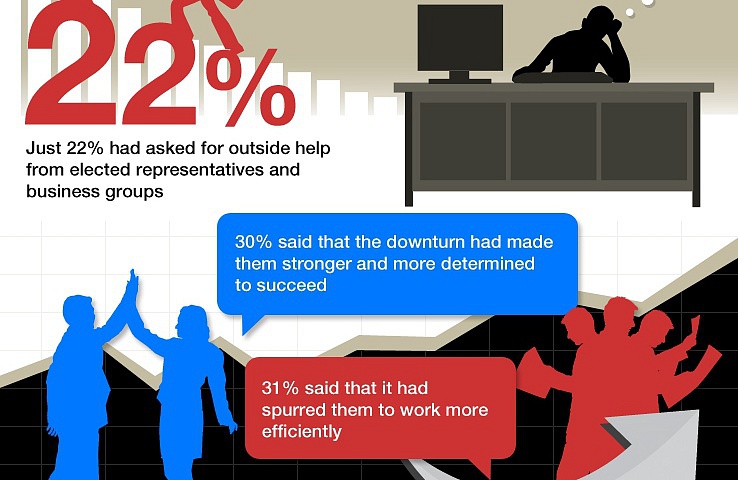 22%

Just 22% had asked for outside help from elected representatives and business groups

30% said that the downturn had made them stronger and more determined to succeed

31% said that it had spurred them to work more efficiently